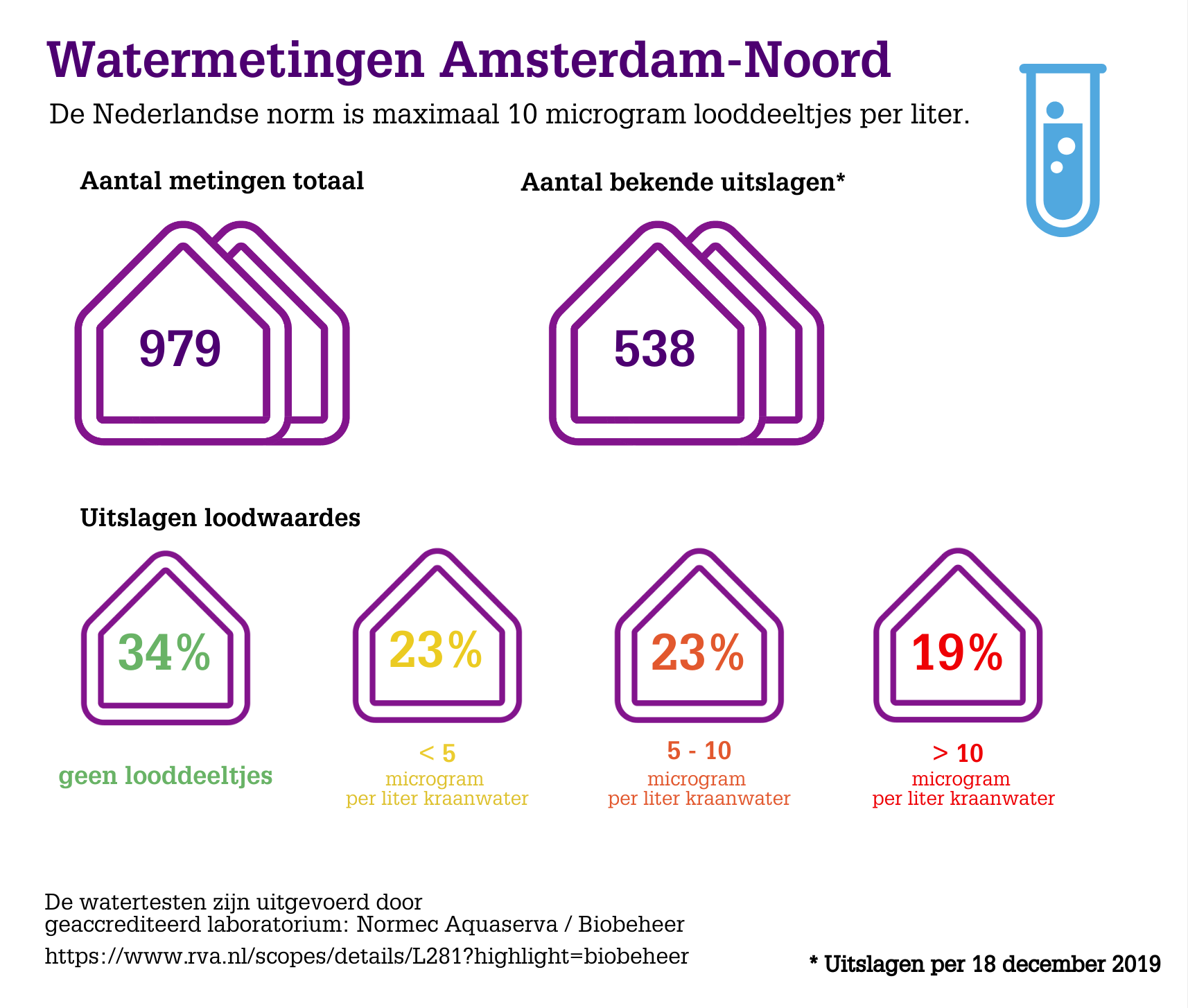 Watermetingen Amsterdam-Noord

De Nederlandse norm is maximaal 10 microgram looddeeltjes per liter.

Aantal metingen totaal

979

Aantal bekende uitslagen*

538

Uitslagen loodwaardes

34%

geen looddeeltjes

23%

< 5
microgram
per liter kraanwater

23%

5 - 10
microgram
per liter kraanwater

19%

> 10
microgram
per liter kraanwater

De watertesten zijn uitgevoerd door geaccrediteerd laboratorium: Normec Aquaserva / Biobeheer

https://www.rva.nl/scopes/details/L281?highlight=biobeheer

* Uitslagen per 18 december 2019