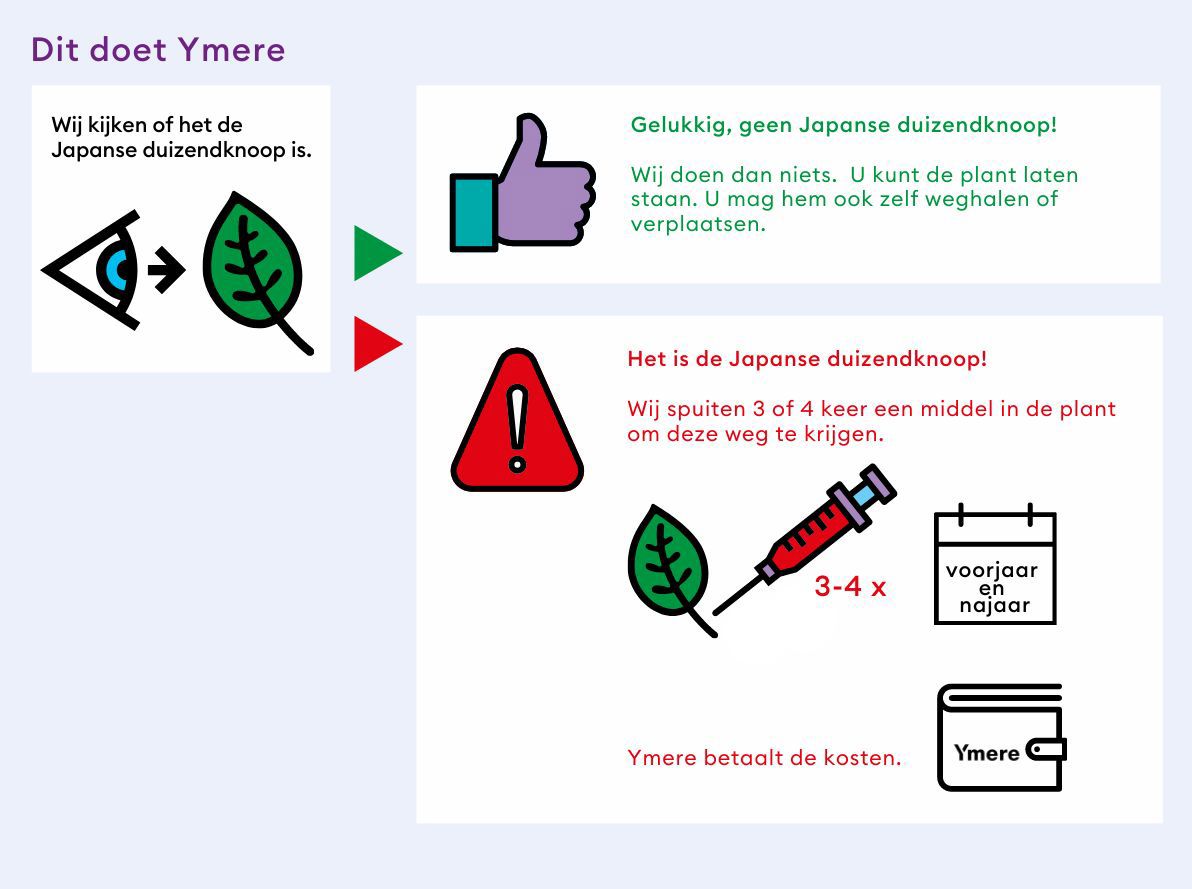 Dit doet Ymere

Wij kijken of het de Japanse duizendknoop is.

Gelukkig, geen Japanse duizendknoop!

Wij doen dan niets. U kunt de plant laten staan. U mag hem ook zelf weghalen of verplaatsen.

Het is de Japanse duizendknoop!

Wij spuiten 3 of 4 keer een middel in de plant om deze weg te krijgen.

3-4 x

voorjaar en najaar

Ymere betaalt de kosten.

Ymere