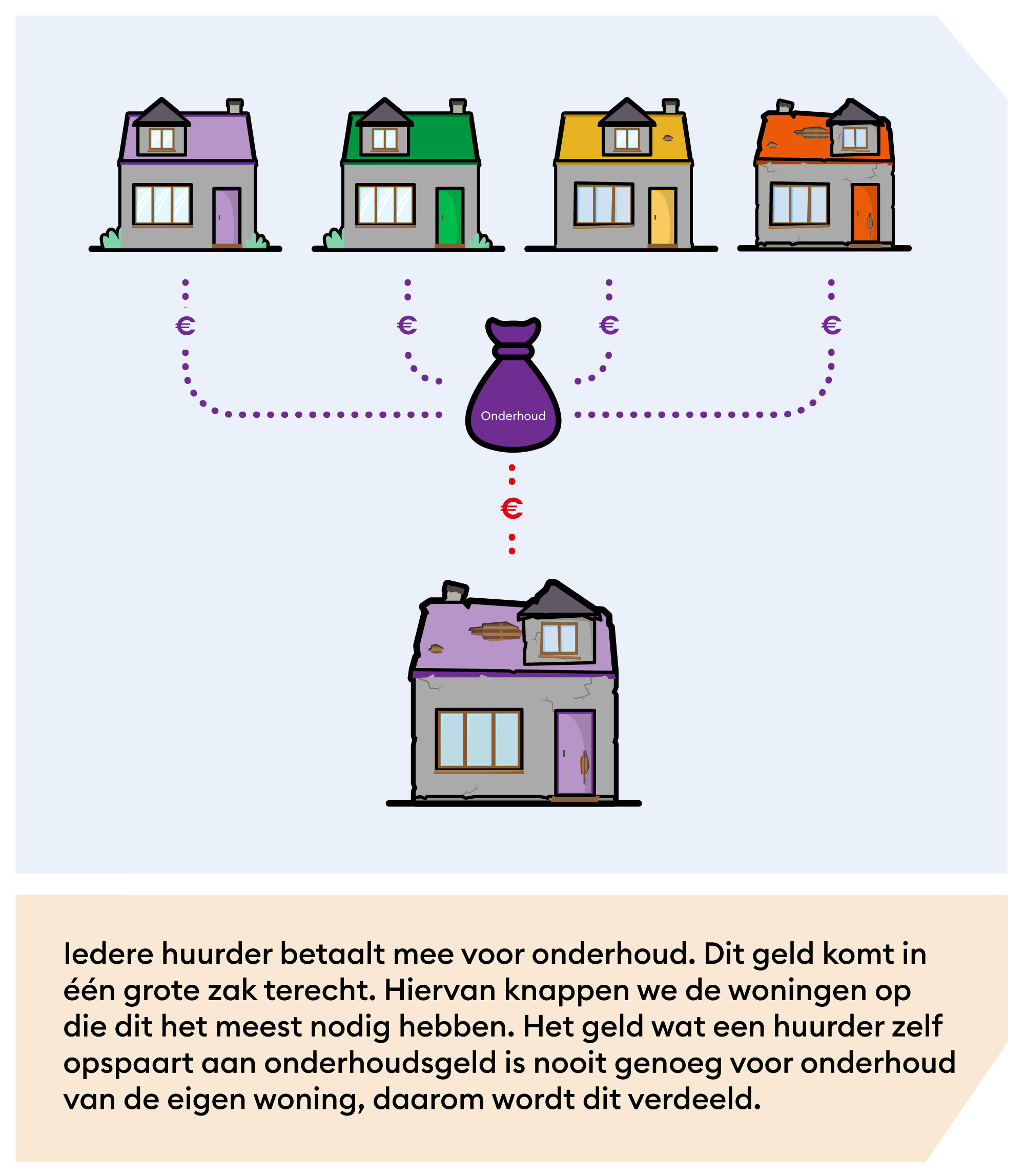 € € € €

Onderhoud

€

Iedere huurder betaalt mee voor onderhoud. Dit geld komt in één grote zak terecht. Hiervan knappen we de woningen op die dit het meest nodig hebben. Het geld wat een huurder zelf opspaart aan onderhoudsgeld is nooit genoeg voor onderhoud van de eigen woning, daarom wordt dit verdeeld.